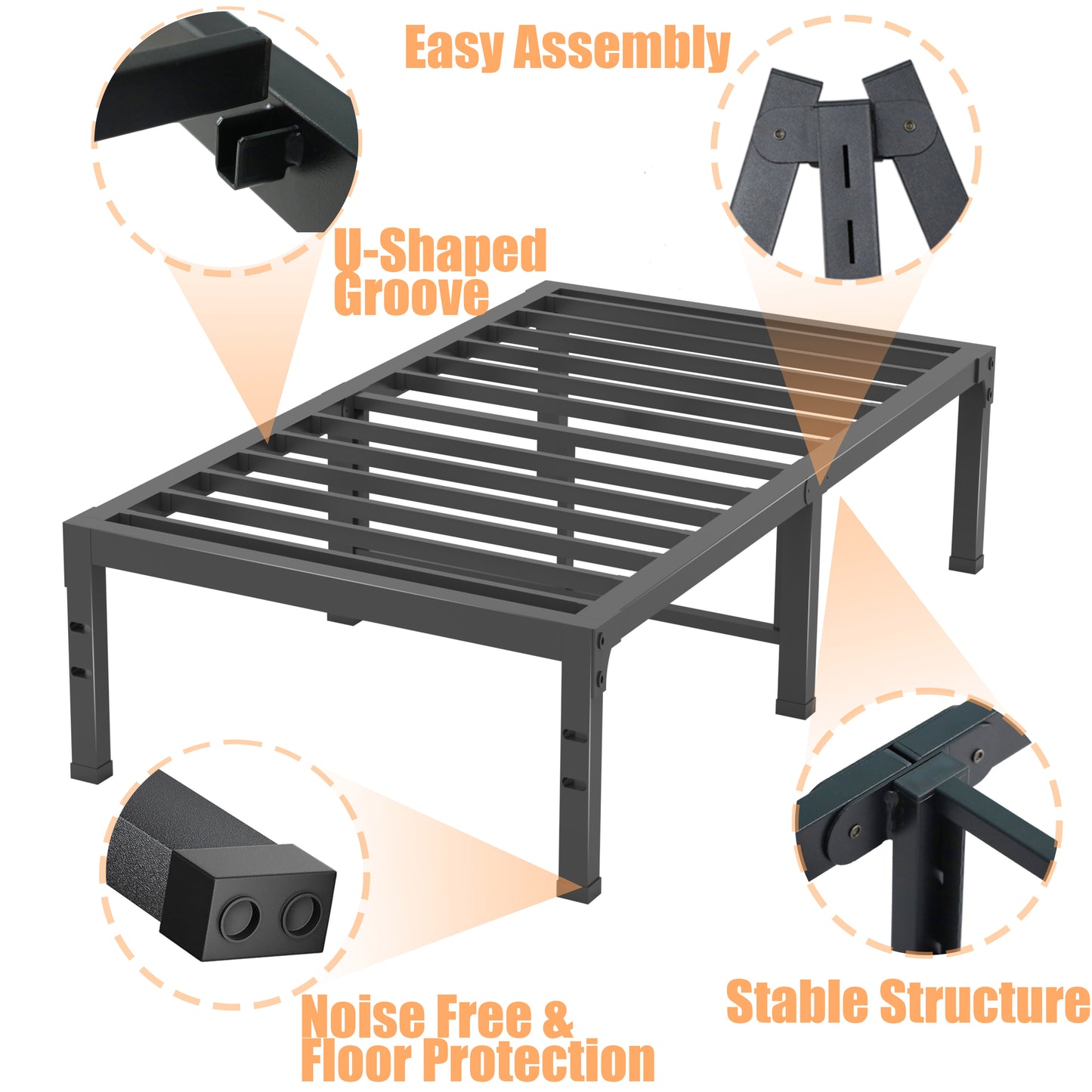 Easy Assembly

U-Shaped Groove

Noise Free & Floor Protection

Stable Structure