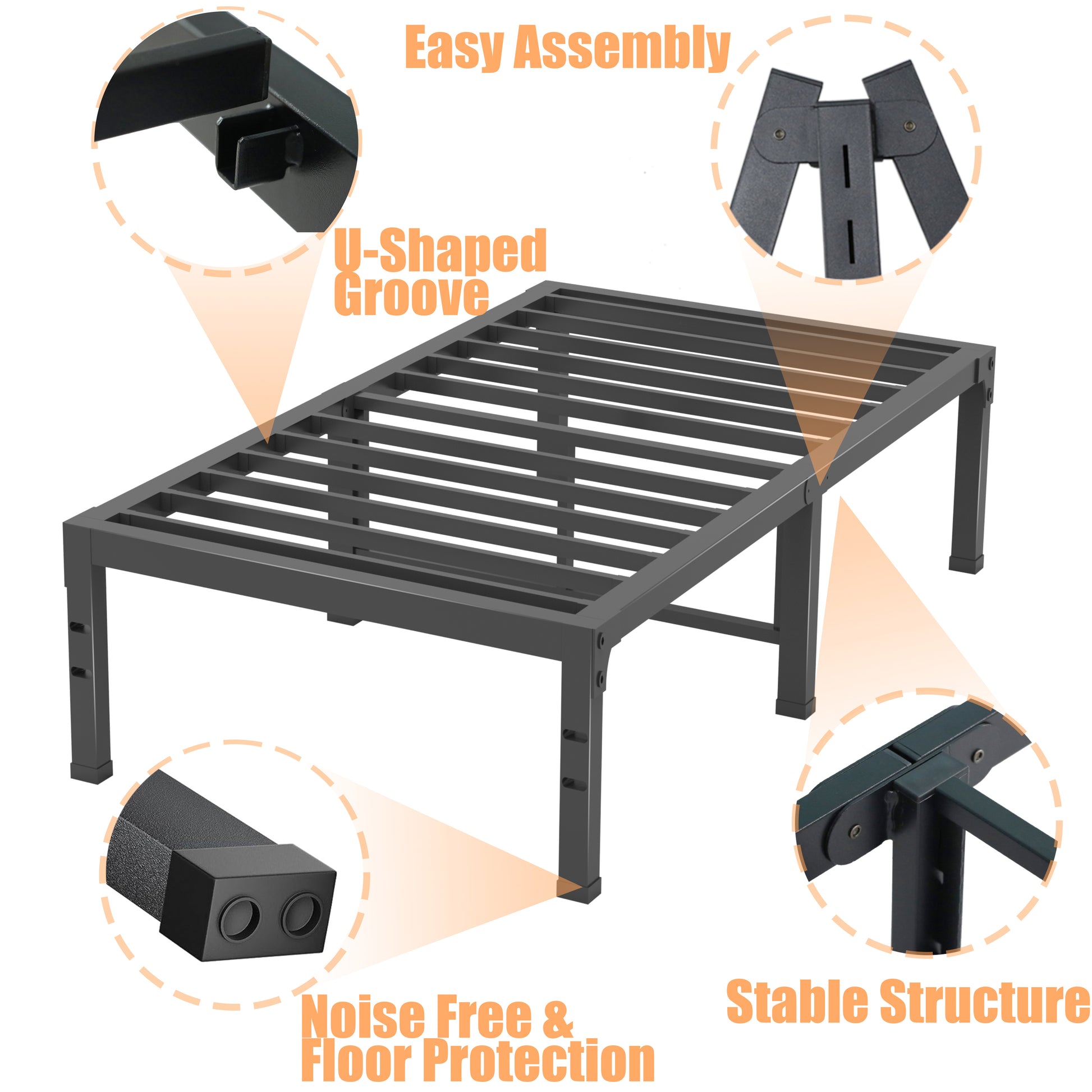 Easy Assembly

U-Shaped Groove

Noise Free & Floor Protection

Stable Structure